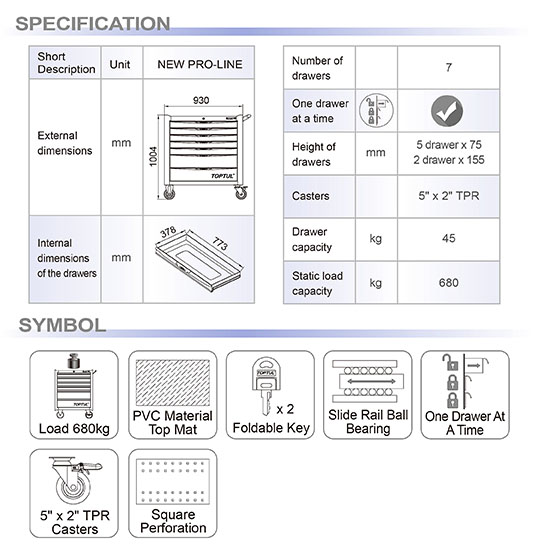 SPECIFICATION

| Short Description | Unit | NEW PRO-LINE |
|---|---|---|
| External dimensions | mm | 930 1004 TOPTUL |
| Internal dimensions of the drawers | mm | 378 773 |

| Number of drawers | | 7 |
|---|---|---|
| One drawer at a time | | |
| Height of drawers | mm | 5 drawer x 75 2 drawer x 155 |
| Casters | | 5" x 2" TPR |
| Drawer capacity | kg | 45 |
| Static load capacity | kg | 680 |

SYMBOL

TOPTUL
Load 680kg

PVC Material Top Mat

TOPTUL
x 2
Foldable Key

Slide Rail Ball Bearing

One Drawer At A Time

5" x 2" TPR Casters

Square Perforation